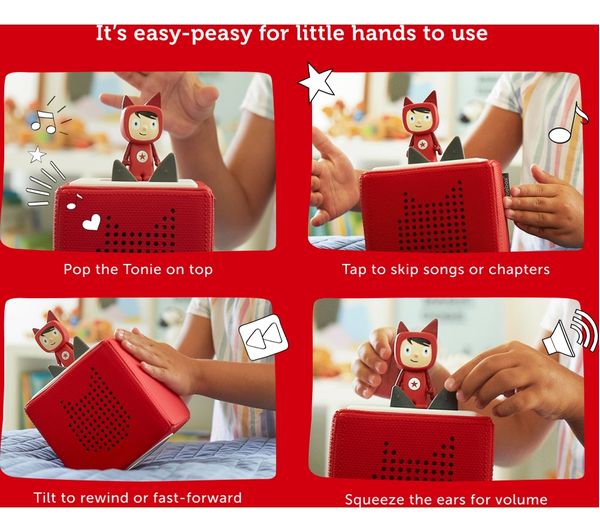 It's easy-peasy for little hands to use

Pop the Tonie on top

Tap to skip songs or chapters

Tilt to rewind or fast-forward

Squeeze the ears for volume